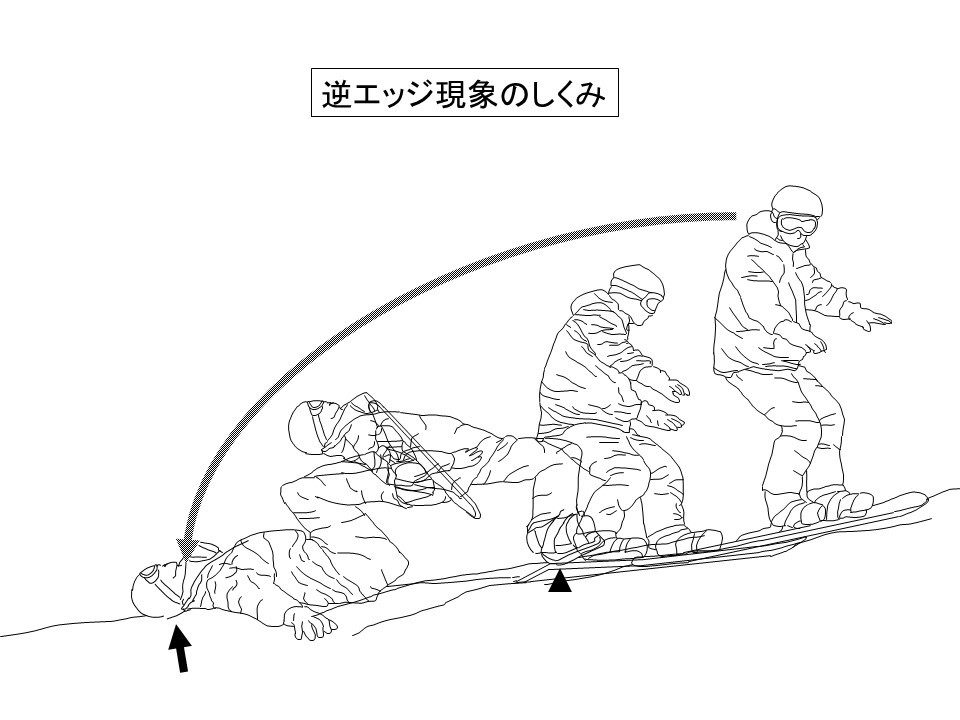 逆エッジ現象のしくみ