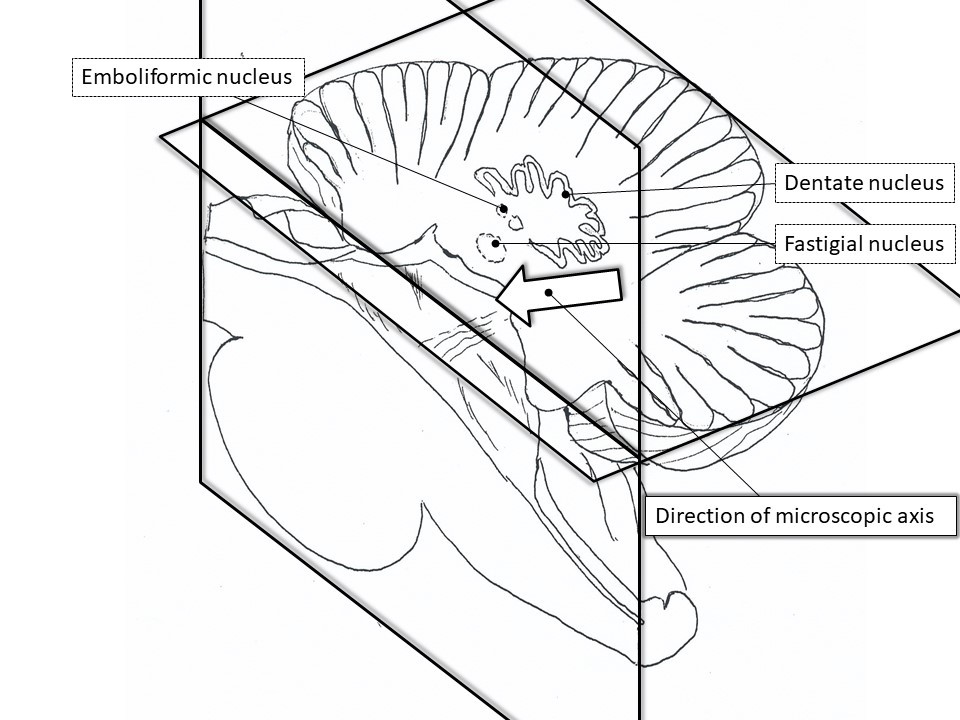 Emboliformic nucleus

Dentate nucleus

Fastigial nucleus

Direction of microscopic axis